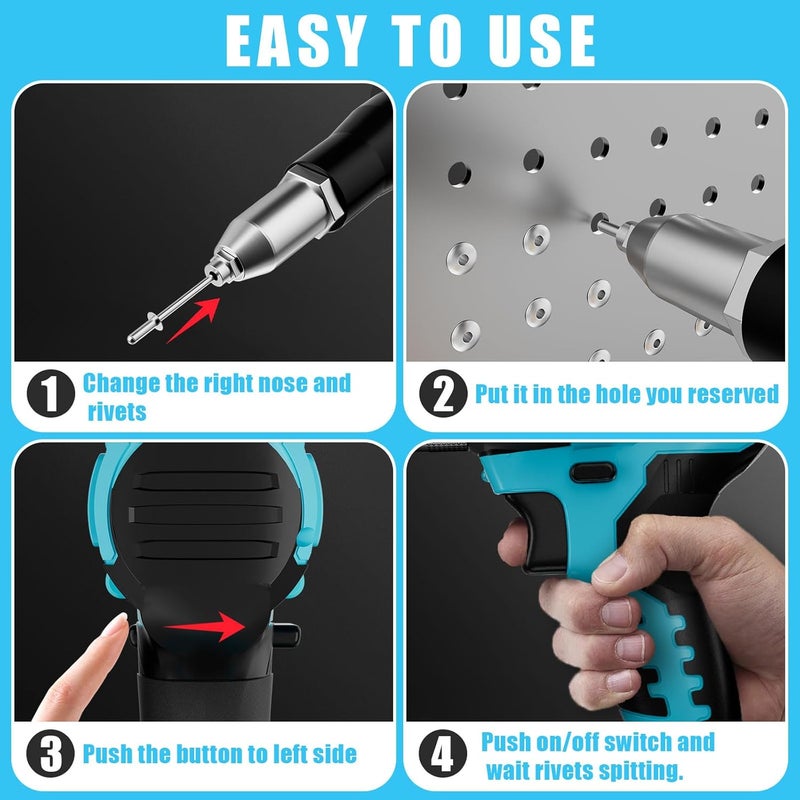 EASY TO USE

1 Change the right nose and rivets

2 Put it in the hole you reserved

3 Push the button to left side

4 Push on/off switch and wait rivets spitting.